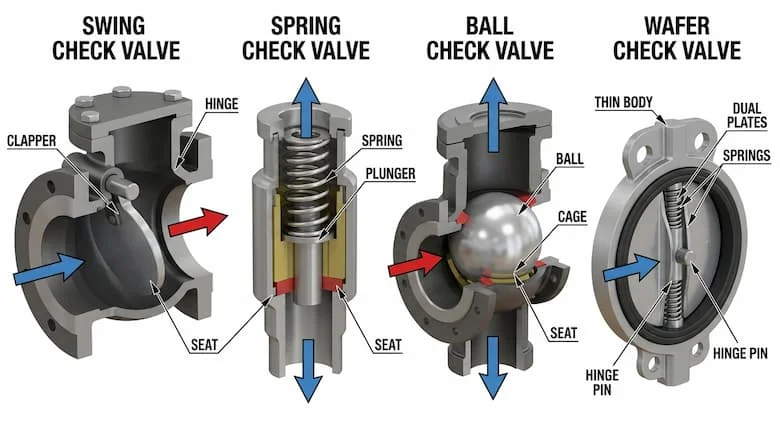 SWING CHECK VALVE

HINGE

CLAPPER

SEAT

SPRING CHECK VALVE

SPRING

PLUNGER

SEAT

BALL CHECK VALVE

BALL

CAGE

SEAT

WAFER CHECK VALVE

THIN BODY

DUAL PLATES

SPRINGS

HINGE PIN

HINGE PIN