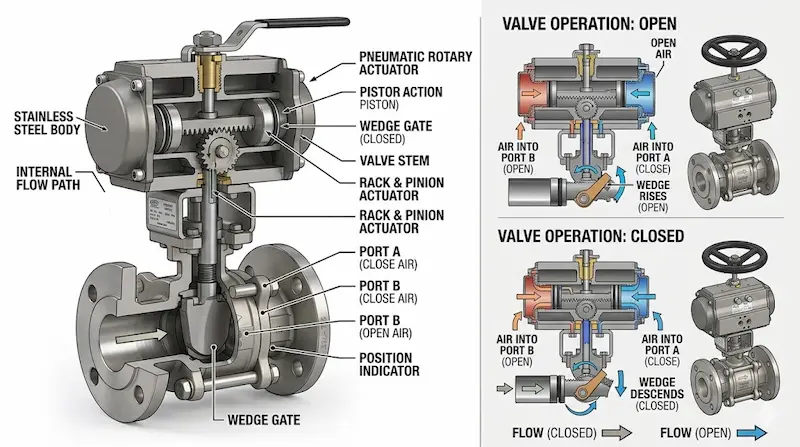 STAINLESS STEEL BODY

INTERNAL FLOW PATH

PNEUMATIC ROTARY ACTUATOR

PISTOR ACTION PISTON)

WEDGE GATE (CLOSED)

VALVE STEM

RACK & PINION ACTUATOR

RACK & PINION ACTUATOR

PORT A (CLOSE AIR)

PORT B (CLOSE AIR)

PORT B (OPEN AIR)

POSITION INDICATOR

WEDGE GATE

VALVE OPERATION: OPEN

OPEN AIR

AIR INTO PORT B (OPEN)

AIR INTO PORT A (CLOSE)

WEDGE RISES (OPEN)

VALVE OPERATION: CLOSED

AIR INTO PORT B (OPEN)

AIR INTO PORT A (CLOSE)

WEDGE DESCENDS (CLOSED)

FLOW (CLOSED)

FLOW (OPEN)