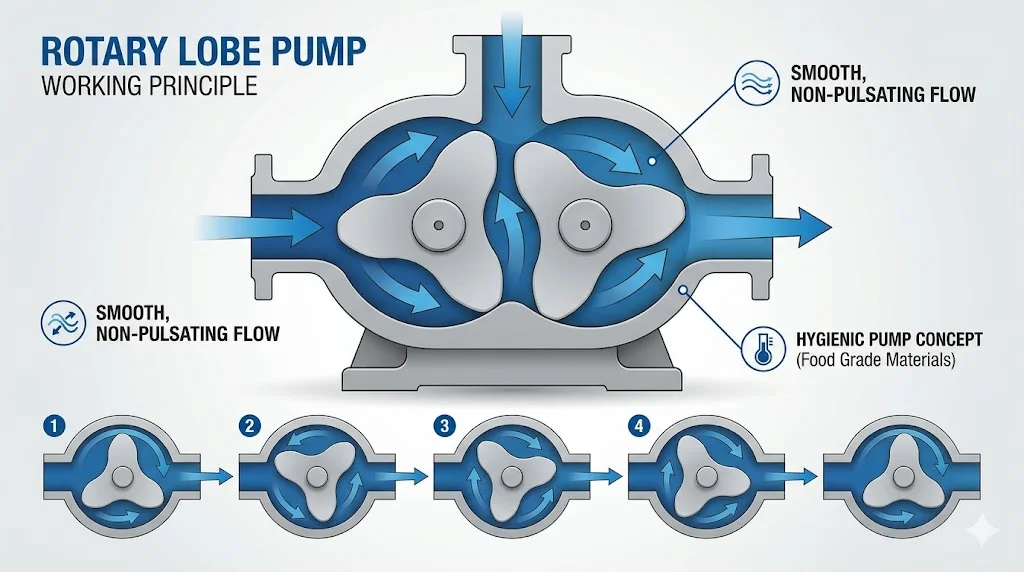 ROTARY LOBE PUMP
WORKING PRINCIPLE

SMOOTH,
NON-PULSATING FLOW

SMOOTH,
NON-PULSATING FLOW

HYGIENIC PUMP CONCEPT
(Food Grade Materials)

1

2

3

4