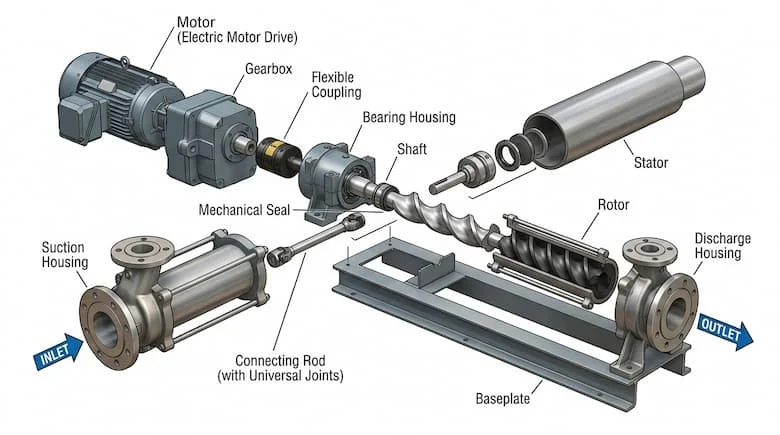 Motor
(Electric Motor Drive)

Gearbox

Flexible
Coupling

Bearing Housing

Shaft

Stator

Mechanical Seal

Rotor

Suction
Housing

Discharge
Housing

INLET

OUTLET

Connecting Rod
(with Universal Joints)

Baseplate