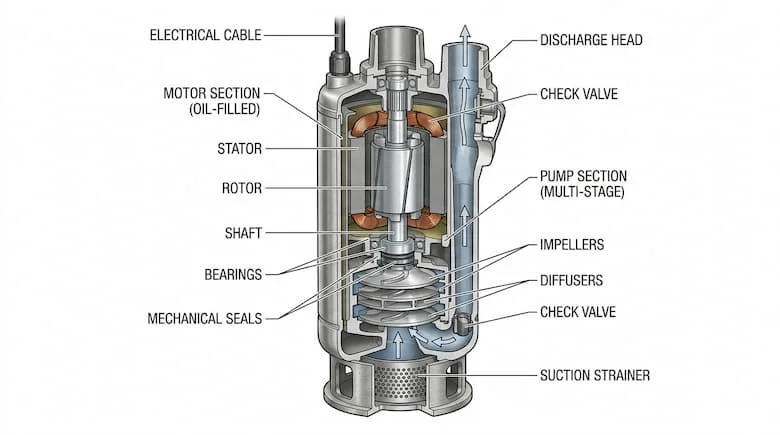 ELECTRICAL CABLE
MOTOR SECTION (OIL-FILLED)
STATOR
ROTOR
SHAFT
BEARINGS
MECHANICAL SEALS

DISCHARGE HEAD
CHECK VALVE
PUMP SECTION (MULTI-STAGE)
IMPELLERS
DIFFUSERS
CHECK VALVE
SUCTION STRAINER