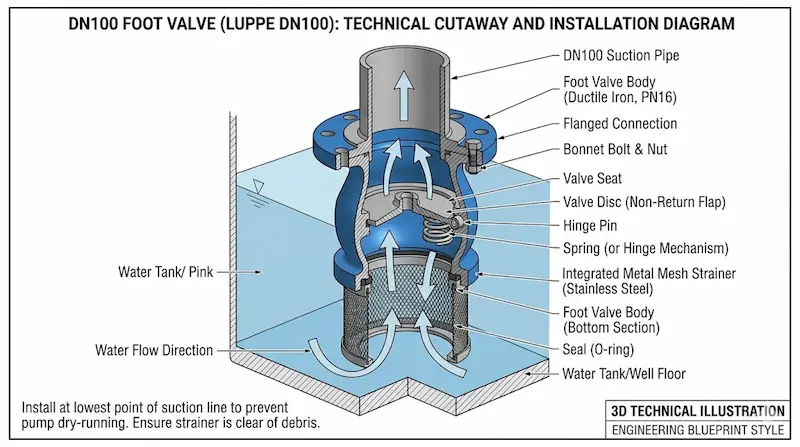 DN100 FOOT VALVE (LUPPE DN100): TECHNICAL CUTAWAY AND INSTALLATION DIAGRAM

DN100 Suction Pipe

Foot Valve Body (Ductile Iron, PN16)

Flanged Connection

Bonnet Bolt & Nut

Valve Seat

Valve Disc (Non-Return Flap)

Hinge Pin

Spring (or Hinge Mechanism)

Integrated Metal Mesh Strainer (Stainless Steel)

Foot Valve Body (Bottom Section)

Seal (O-ring)

Water Tank/Well Floor

Water Tank/ Pink

Water Flow Direction

Install at lowest point of suction line to prevent pump dry-running. Ensure strainer is clear of debris.

3D TECHNICAL ILLUSTRATION
ENGINEERING BLUEPRINT STYLE